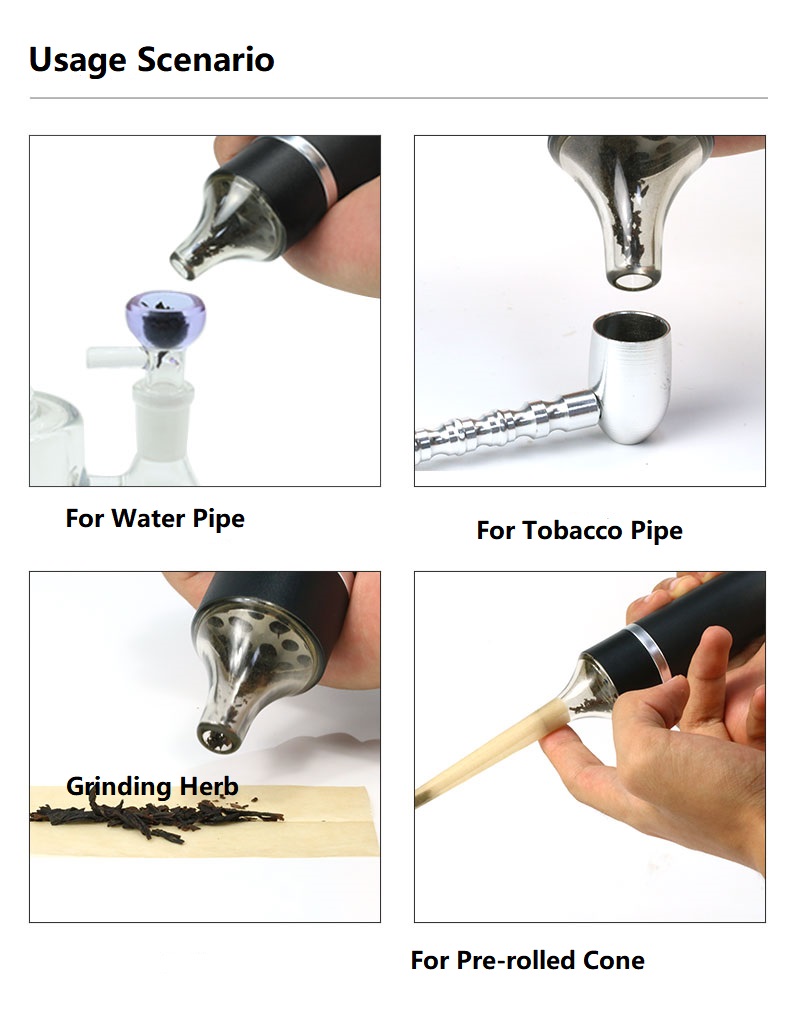 Usage Scenario

For Water Pipe

For Tobacco Pipe

Grinding Herb

For Pre-rolled Cone