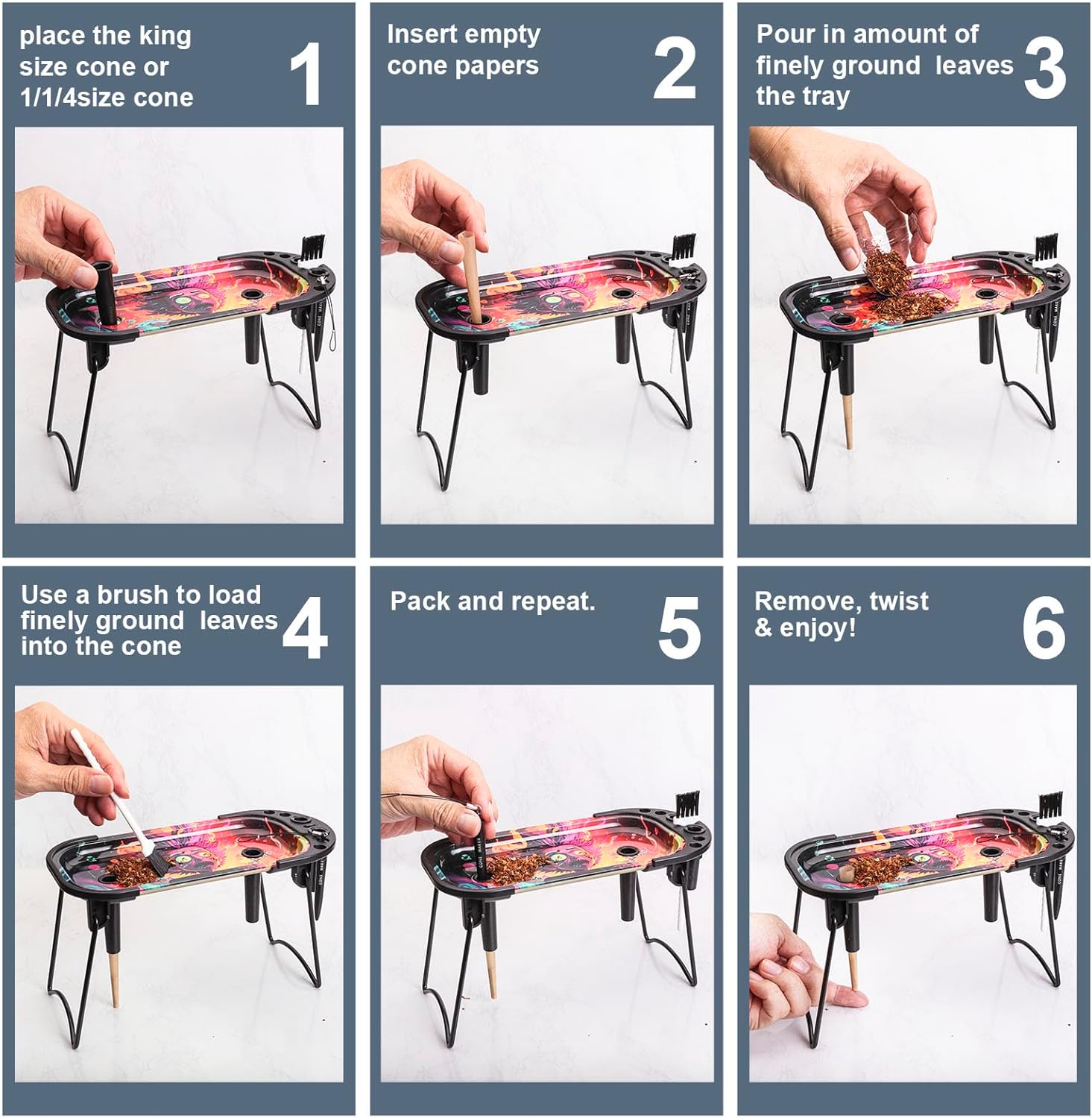 place the king size cone or 1/1/4size cone

1

Insert empty cone papers

2

Pour in amount of finely ground leaves the tray

3

Use a brush to load finely ground leaves into the cone

4

Pack and repeat.

5

Remove, twist & enjoy!

6